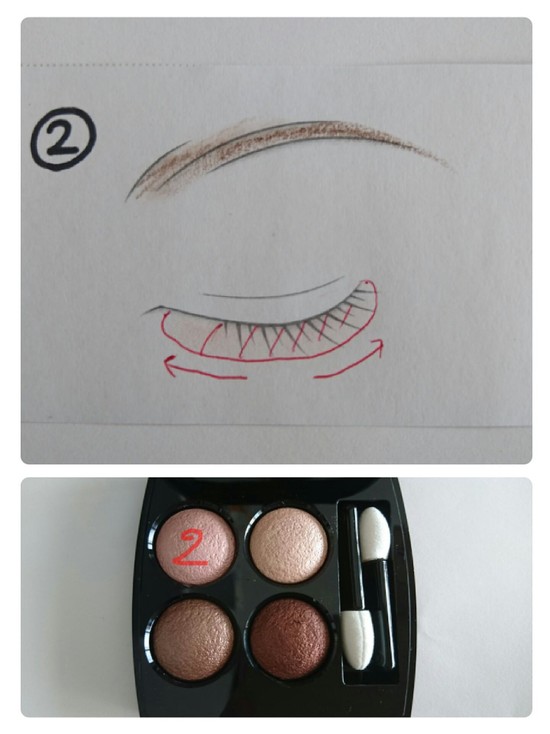 ②

2