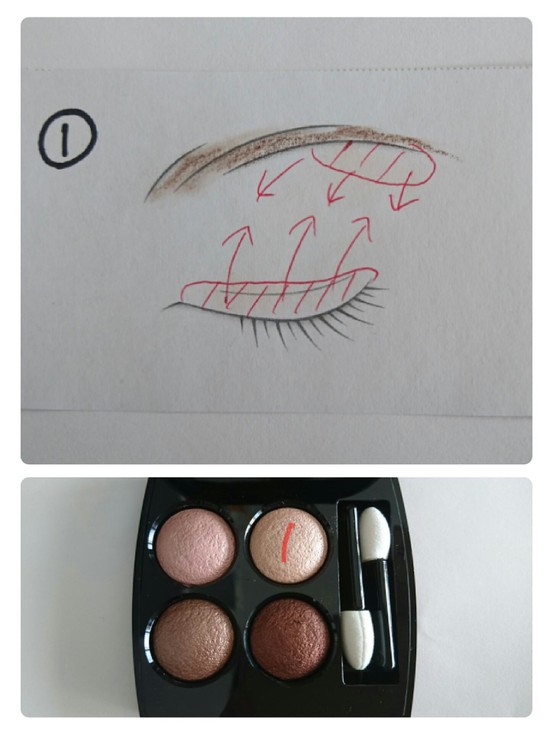 ①

1