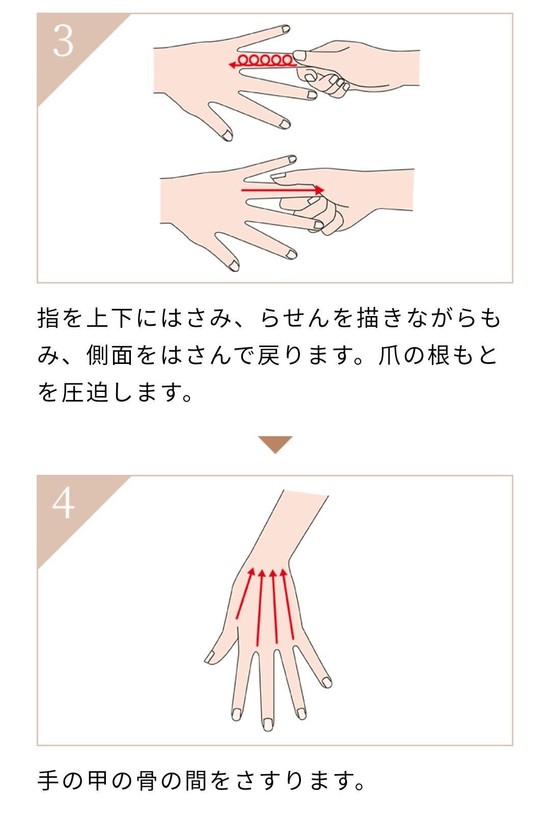 3

指を上下にはさみ、らせんを描きながらもみ、側面をはさんで戻ります。爪の根もとを圧迫します。

4

手の甲の骨の間をさすります。