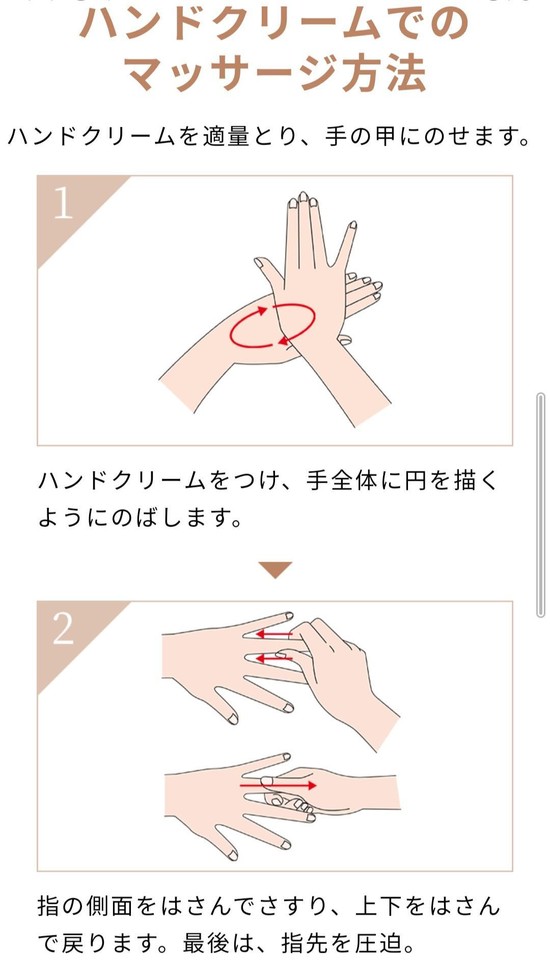 ハンドクリームでの
マッサージ方法

ハンドクリームを適量とり、手の甲にのせます。

1

ハンドクリームをつけ、手全体に円を描くようにのばします。

2

指の側面をはさんでさすり、上下をはさんで戻ります。最後は、指先を圧迫。