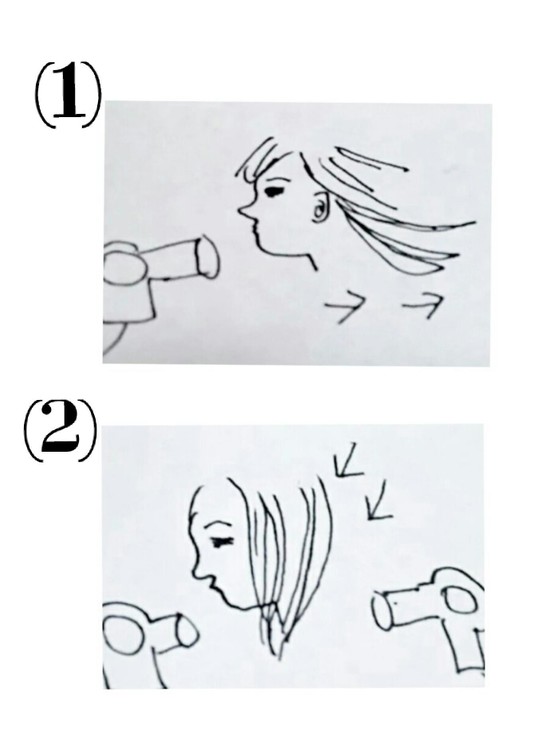 (1)

(2)