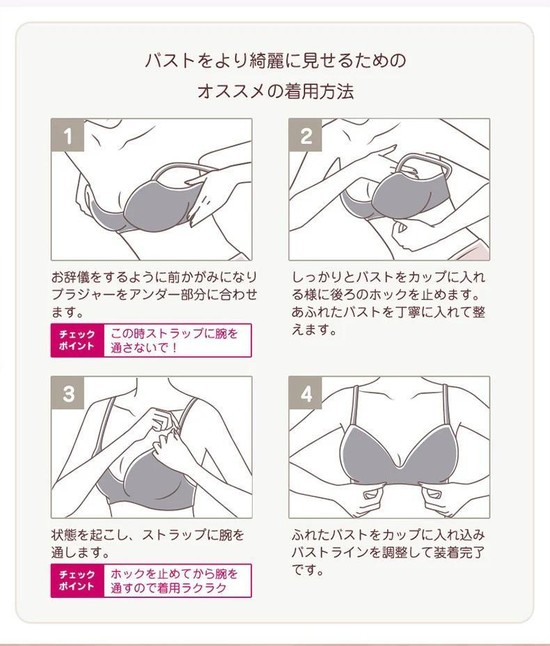 バストをより綺麗に見せるための
オススメの着用方法

1

お辞儀をするように前かがみになりブラジャーをアンダー部分に合わせます。

チェックポイント
この時ストラップに腕を通さないで！

2

しっかりとバストをカップに入れる様に後ろのホックを止めます。あふれたバストを丁寧に入れて整えます。

3

状態を起こし、ストラップに腕を通します。

チェックポイント
ホックを止めてから腕を通すので着用ラクラク

4

ふれたバストをカップに入れ込みバストラインを調整して装着完了です。