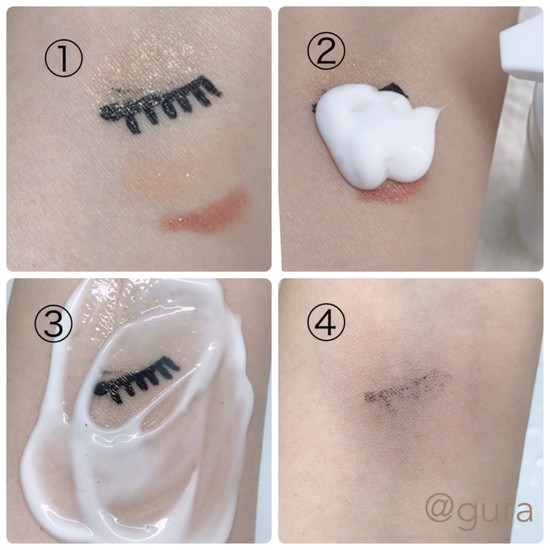 ①

②

③

④

@gura