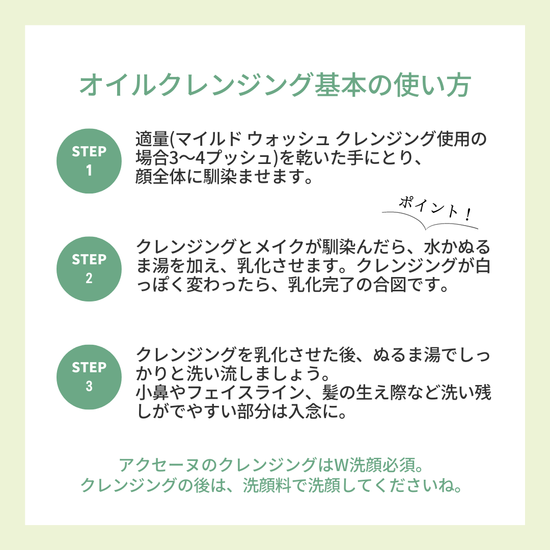 オイルクレンジング基本の使い方

STEP
1

適量(マイルド ウォッシュ クレンジング使用の場合3〜4プッシュ)を乾いた手にとり、顔全体に馴染ませます。

ポイント！

STEP
2

クレンジングとメイクが馴染んだら、水かぬるま湯を加え、乳化させます。クレンジングが白っぽく変わったら、乳化完了の合図です。

STEP
3

クレンジングを乳化させた後、ぬるま湯でしっかりと洗い流しましょう。
小鼻やフェイスライン、髪の生え際など洗い残しがでやすい部分は入念に。

アクセーヌのクレンジングはW洗顔必須。
クレンジングの後は、洗顔料で洗顔してくださいね。