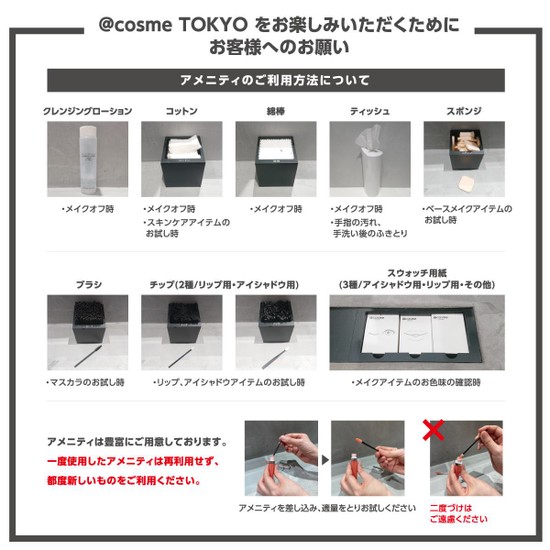 @cosme TOKYO をお楽しみいただくために
お客様へのお願い

アメニティのご利用方法について

クレンジングローション
・メイクオフ時

コットン
・メイクオフ時
・スキンケアアイテムのお試し時

綿棒
・メイクオフ時

ティッシュ
・メイクオフ時
・手指の汚れ、手洗い後のふきとり

スポンジ
・ベースメイクアイテムのお試し時

ブラシ
・マスカラのお試し時

チップ(2種/リップ用・アイシャドウ用)
・リップ、アイシャドウアイテムのお試し時

スウォッチ用紙
(3種/アイシャドウ用・リップ用・その他)
・メイクアイテムのお色味の確認時

アメニティは豊富にご用意しております。
一度使用したアメニティは再利用せず、
都度新しいものをご利用ください。

アメニティを差し込み、適量をとりお試しください

二度づけは
ご遠慮ください