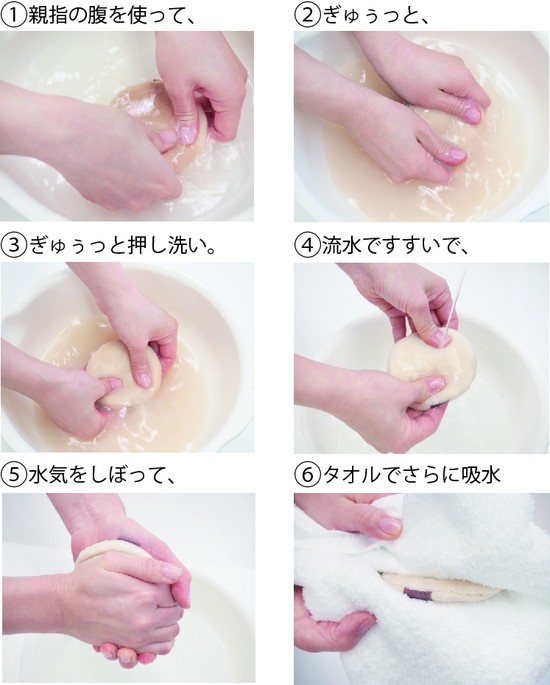 ①親指の腹を使って、

②ぎゅぅっと、

③ぎゅぅっと押し洗い。

④流水ですすいで、

⑤水気をしぼって、

⑥タオルでさらに吸水