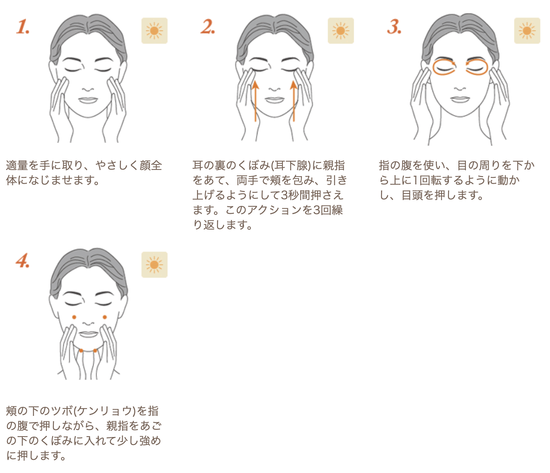 1.

適量を手に取り、やさしく顔全体になじませます。

2.

耳の裏のくぼみ(耳下腺)に親指をあて、両手で頬を包み、引き上げるようにして3秒間押さえます。このアクションを3回繰り返します。

3.

指の腹を使い、目の周りを下から上に1回転するように動かし、目頭を押します。

4.

頬の下のツボ(ケンリョウ)を指の腹で押しながら、親指をあごの下のくぼみに入れて少し強めに押します。